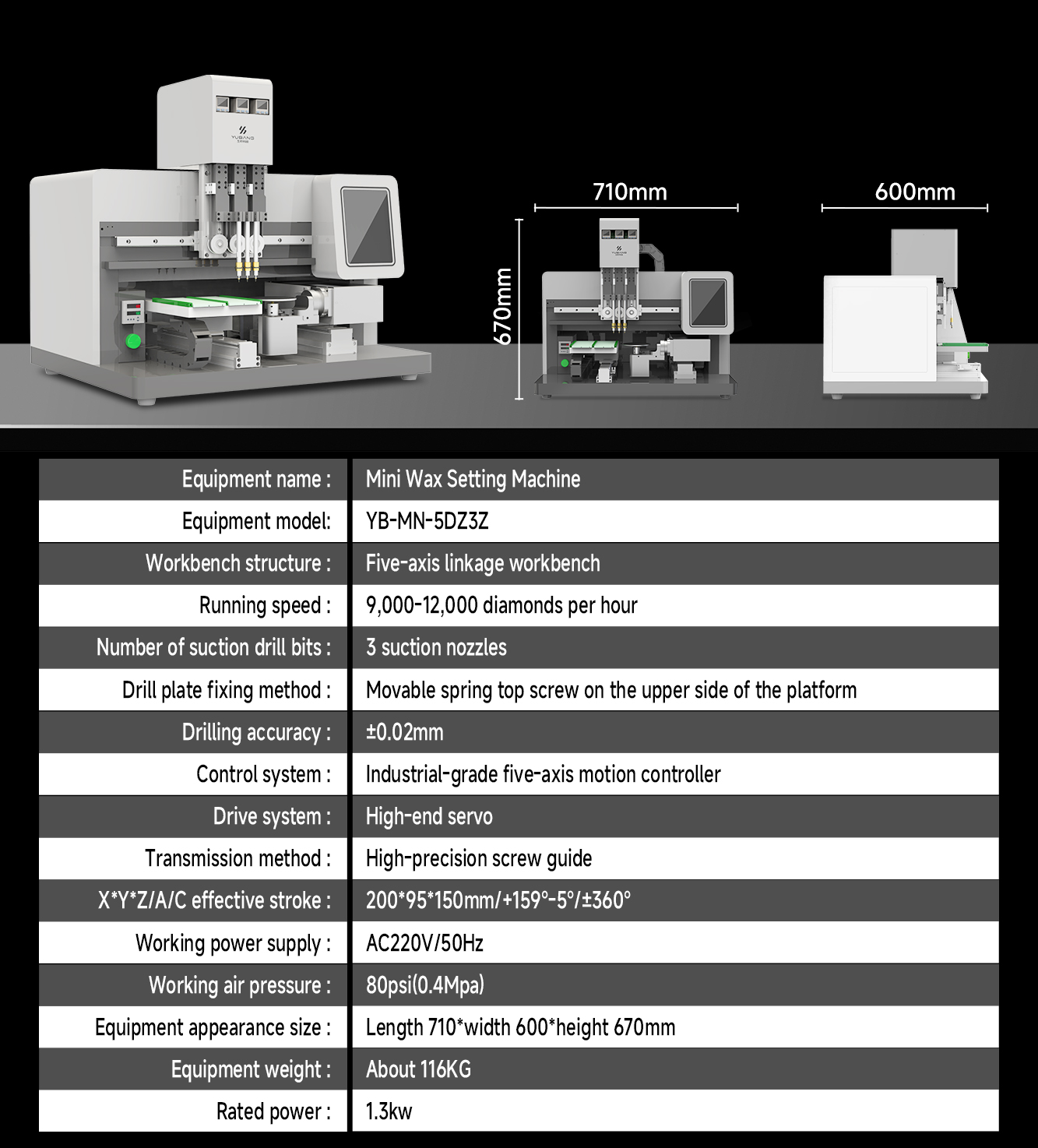 YUBANG

710mm

600mm

670mm

| Equipment name : | Mini Wax Setting Machine |
|---|---|
| Equipment model: | YB-MN-5DZ3Z |
| Workbench structure : | Five-axis linkage workbench |
| Running speed : | 9,000-12,000 diamonds per hour |
| Number of suction drill bits : | 3 suction nozzles |
| Drill plate fixing method : | Movable spring top screw on the upper side of the platform |
| Drilling accuracy : | ±0.02mm |
| Control system : | Industrial-grade five-axis motion controller |
| Drive system : | High-end servo |
| Transmission method : | High-precision screw guide |
| X*Y*Z/A/C effective stroke : | 200*95*150mm/+159°-5°/±360° |
| Working power supply : | AC220V/50Hz |
| Working air pressure : | 80psi(0.4Mpa) |
| Equipment appearance size : | Length 710*width 600*height 670mm |
| Equipment weight : | About 116KG |
| Rated power : | 1.3kw |